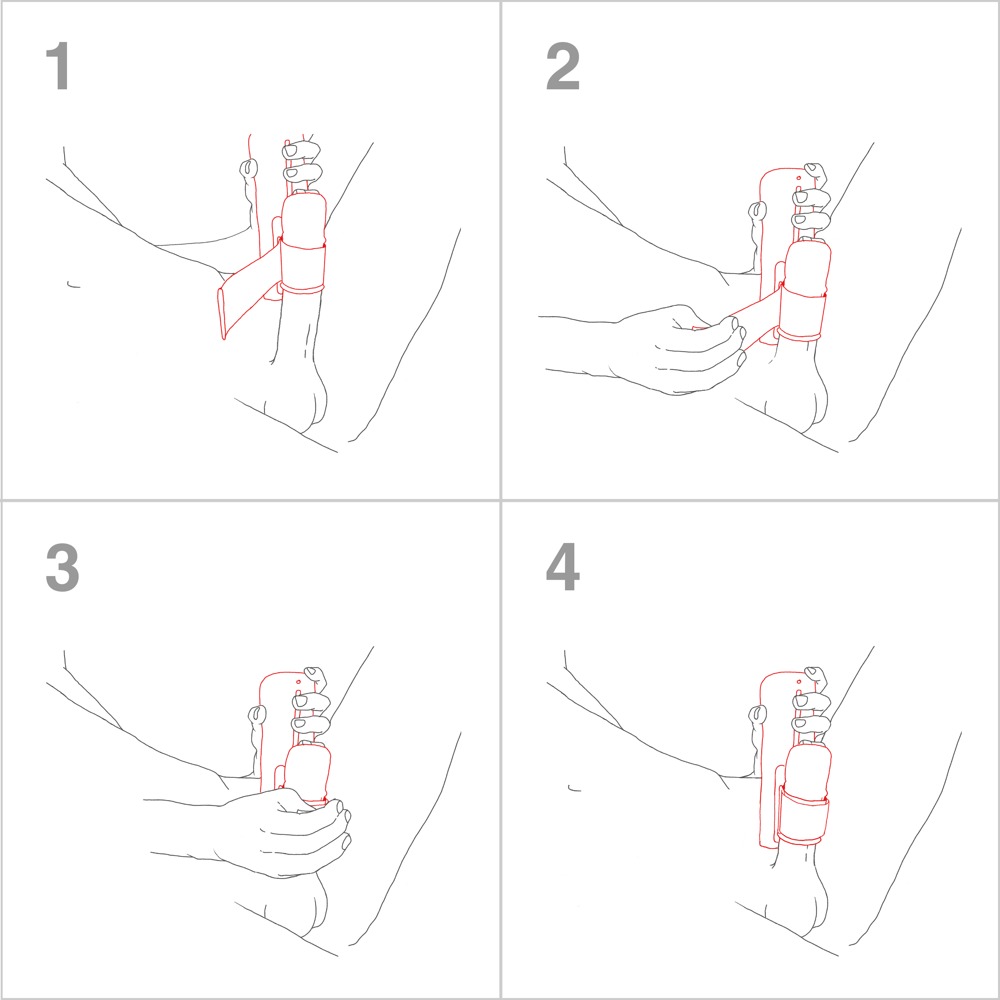 1

2

3

4