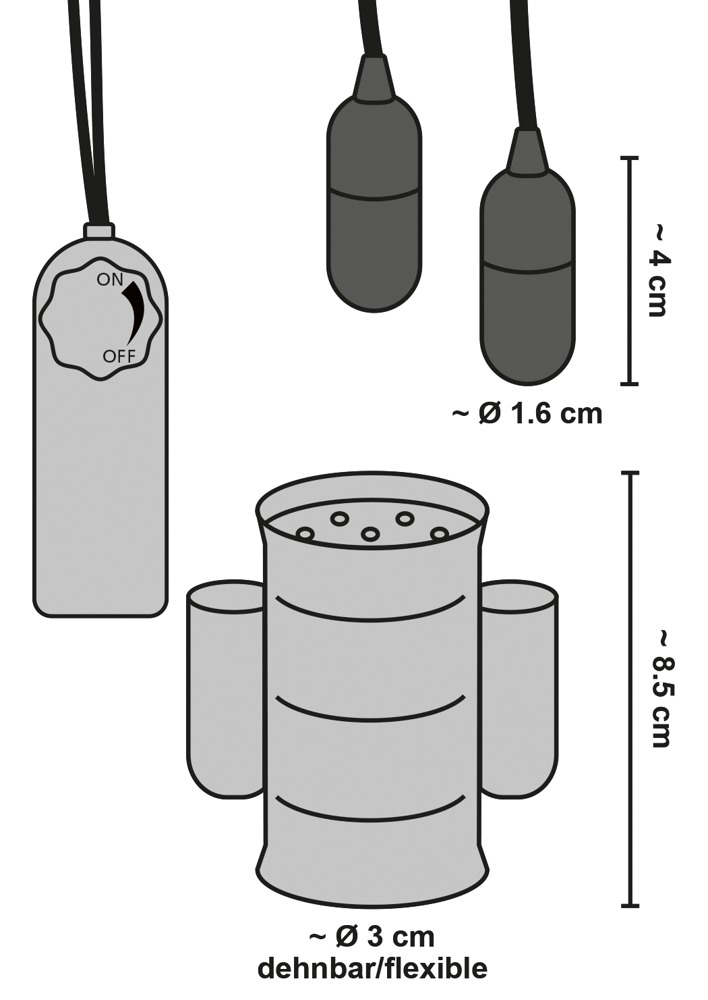 ON

OFF

~ 4 cm

~ Ø 1.6 cm

~ 8.5 cm

~ Ø 3 cm
dehnbar/flexible